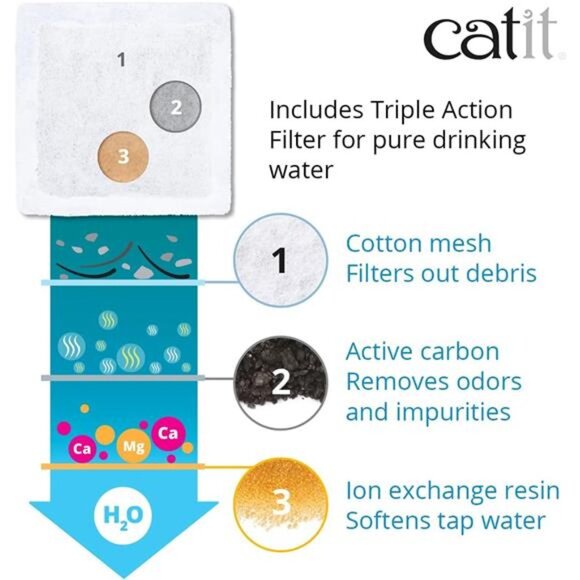 catit

1
2
3

Includes Triple Action Filter for pure drinking water

1
Cotton mesh
Filters out debris

2
Active carbon
Removes odors and impurities

Ca
Mg
Ca

3
Ion exchange resin
Softens tap water

$H_2O$